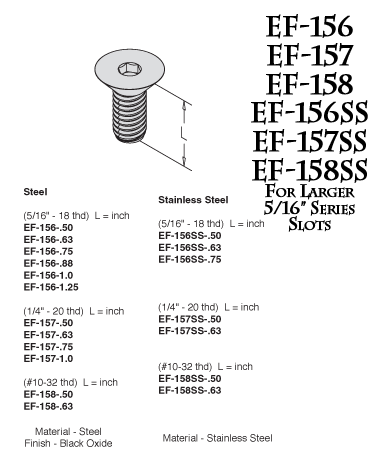 EF-156
EF-157
EF-158
EF-156SS
EF-157SS
EF-158SS
For Larger 5/16" Series Slots

L

Steel

(5/16" - 18 thd) L = inch
EF-156-.50
EF-156-.63
EF-156-.75
EF-156-.88
EF-156-1.0
EF-156-1.25

(1/4" - 20 thd) L = inch
EF-157-.50
EF-157-.63
EF-157-.75
EF-157-1.0

(#10-32 thd) L = inch
EF-158-.50
EF-158-.63

Material - Steel
Finish - Black Oxide

Stainless Steel

(5/16" - 18 thd) L = inch
EF-156SS-.50
EF-156SS-.63
EF-156SS-.75

(1/4" - 20 thd) L = inch
EF-157SS-.50
EF-157SS-.63

(#10-32 thd) L = inch
EF-158SS-.50
EF-158SS-.63

Material - Stainless Steel