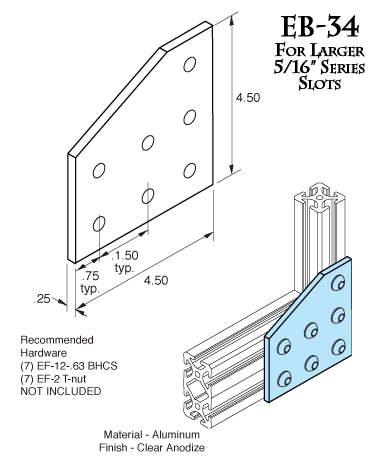 EB-34
For Larger
5/16" Series
Slots

4.50

.1.50
typ.

.75
typ.

4.50

.25

Recommended
Hardware
(7) EF-12-.63 BHCS
(7) EF-2 T-nut
NOT INCLUDED

Material - Aluminum
Finish - Clear Anodize