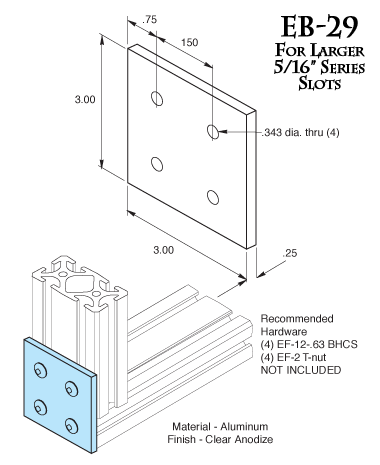 EB-29
For Larger 5/16" Series Slots

.75
150
3.00
.343 dia. thru (4)
3.00
.25

Recommended Hardware
(4) EF-12-.63 BHCS
(4) EF-2 T-nut
NOT INCLUDED

Material - Aluminum
Finish - Clear Anodize