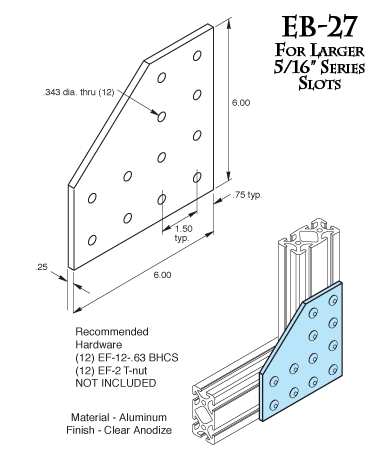 EB-27
For Larger 5/16" Series Slots

.343 dia. thru (12)

6.00

.75 typ.

1.50 typ.

.25

6.00

Recommended Hardware
(12) EF-12-.63 BHCS
(12) EF-2 T-nut
NOT INCLUDED

Material - Aluminum
Finish - Clear Anodize