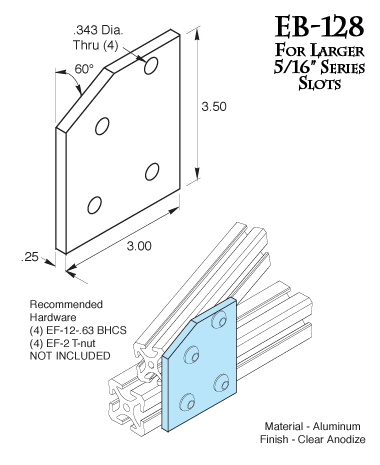 EB-128
For Larger
5/16" Series
Slots

.343 Dia.
Thru (4)

60°

3.50

3.00

.25

Recommended
Hardware
(4) EF-12-.63 BHCS
(4) EF-2 T-nut
NOT INCLUDED

Material - Aluminum
Finish - Clear Anodize