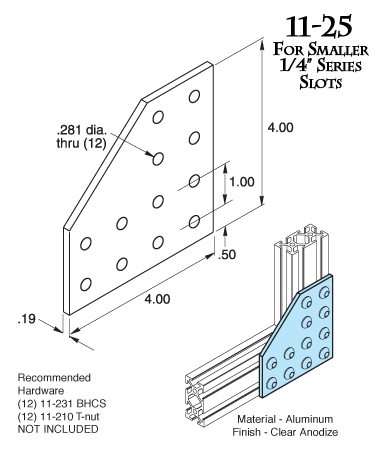 11-25
For Smaller 1/4" Series Slots

.281 dia. thru (12)

4.00

1.00

.50

4.00

.19

Recommended Hardware
(12) 11-231 BHCS
(12) 11-210 T-nut
NOT INCLUDED

Material - Aluminum
Finish - Clear Anodize