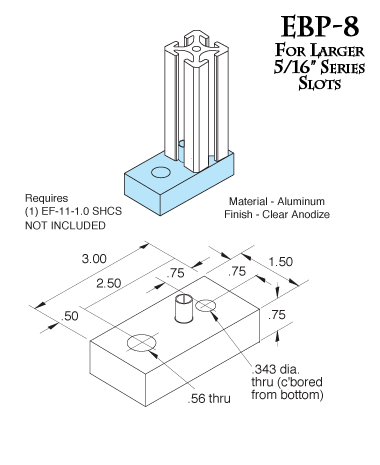 EBP-8
For Larger
5/16" Series
Slots

Requires
(1) EF-11-1.0 SHCS
NOT INCLUDED

Material - Aluminum
Finish - Clear Anodize

3.00
2.50
.50
.75
.75
1.50
.75
.343 dia.
thru (c'bored
from bottom)
.56 thru