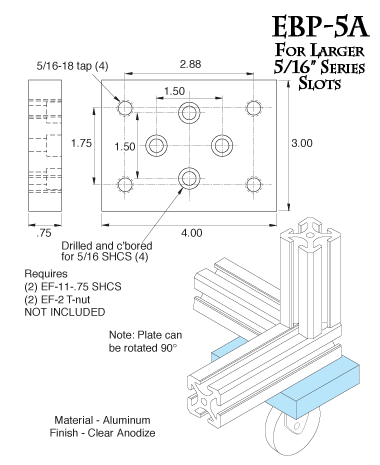 EBP-5A
For Larger
5/16" Series
Slots

5/16-18 tap (4)

2.88

1.50

1.75

1.50

3.00

.75

4.00

Drilled and c'bored for 5/16 SHCS (4)

Requires
(2) EF-11-.75 SHCS
(2) EF-2 T-nut
NOT INCLUDED

Note: Plate can be rotated 90°

Material - Aluminum
Finish - Clear Anodize