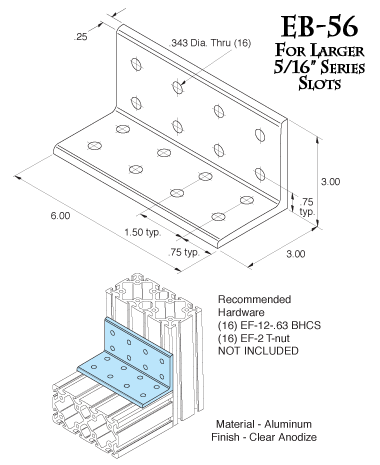 EB-56
For Larger 5/16" Series Slots

.25

.343 Dia. Thru (16)

3.00

.75 typ.

6.00

1.50 typ.

.75 typ.

3.00

Recommended Hardware
(16) EF-12-.63 BHCS
(16) EF-2 T-nut
NOT INCLUDED

Material - Aluminum
Finish - Clear Anodize