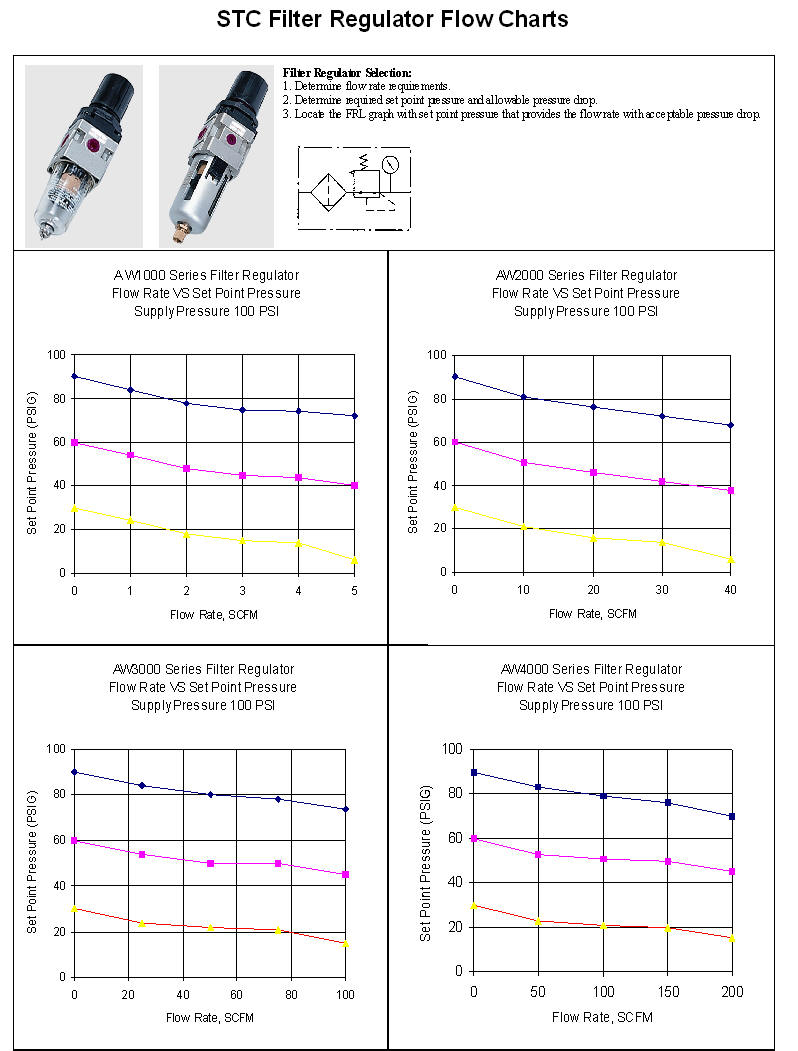 STC Filter Regulator Flow Charts

Filter Regulator Selection:
1. Determine flow rate requirements.
2. Determine required set point pressure and allowable pressure drop.
3. Locate the FRL graph with set point pressure that provides the flow rate with acceptable pressure drop.

AW1000 Series Filter Regulator
Flow Rate VS Set Point Pressure
Supply Pressure 100 PSI

Set Point Pressure (PSIG)
100
80
60
40
20
0
0 1 2 3 4 5
Flow Rate, SCFM

AW2000 Series Filter Regulator
Flow Rate VS Set Point Pressure
Supply Pressure 100 PSI

Set Point Pressure (PSIG)
100
80
60
40
20
0
0 10 20 30 40
Flow Rate, SCFM

AW3000 Series Filter Regulator
Flow Rate VS Set Point Pressure
Supply Pressure 100 PSI

Set Point Pressure (PSIG)
100
80
60
40
20
0
0 20 40 60 80 100
Flow Rate, SCFM

AW4000 Series Filter Regulator
Flow Rate VS Set Point Pressure
Supply Pressure 100 PSI

Set Point Pressure (PSIG)
100
80
60
40
20
0
0 50 100 150 200
Flow Rate, SCFM